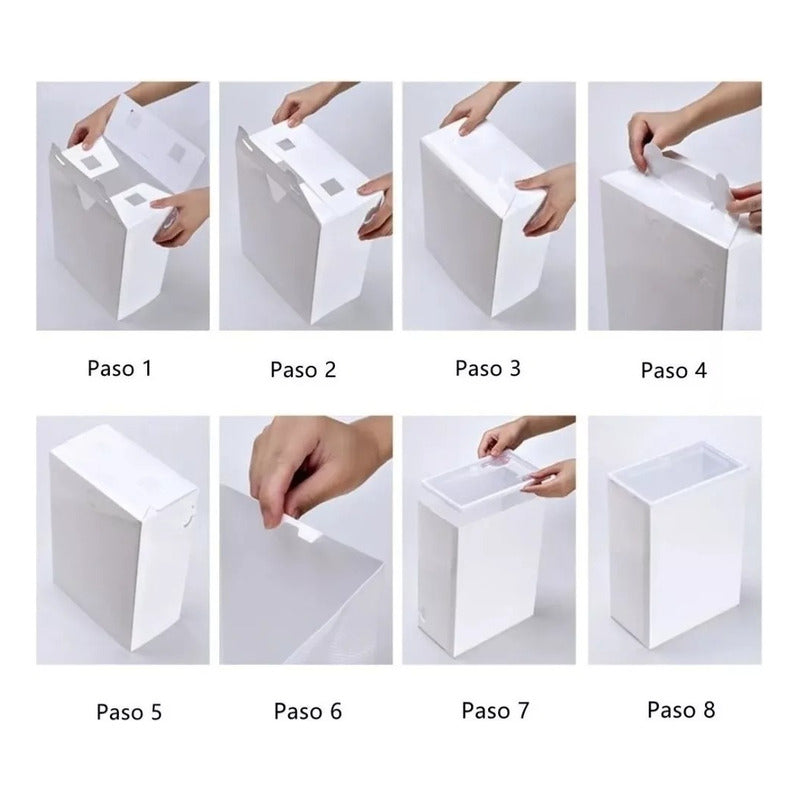 Paso 1

Paso 2

Paso 3

Paso 4

Paso 5

Paso 6

Paso 7

Paso 8