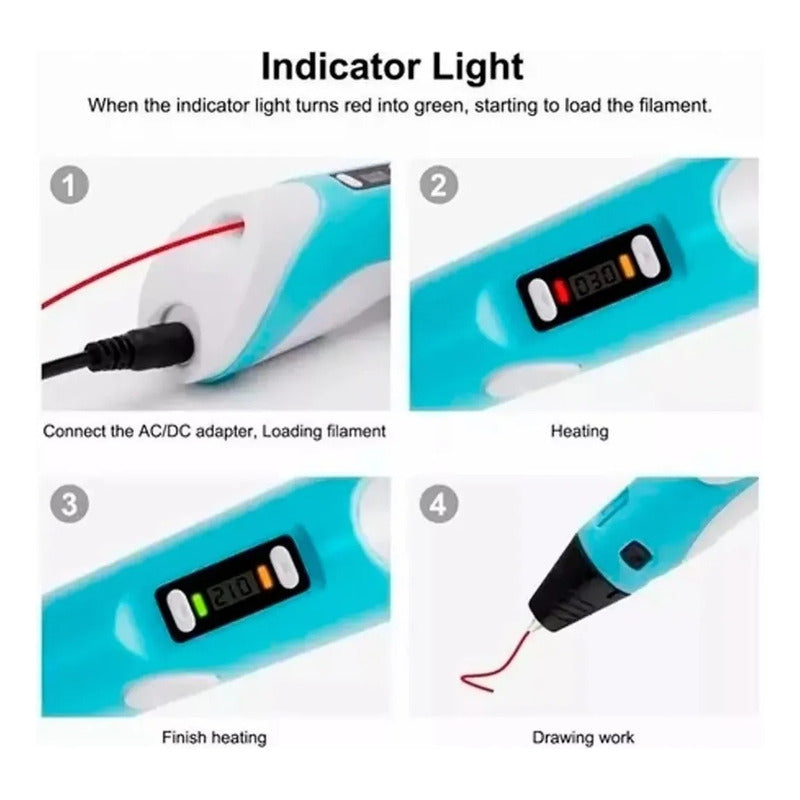 Indicator Light

When the indicator light turns red into green, starting to load the filament.

1

Connect the AC/DC adapter, Loading filament

2

030

Heating

3

210

Finish heating

4

Drawing work