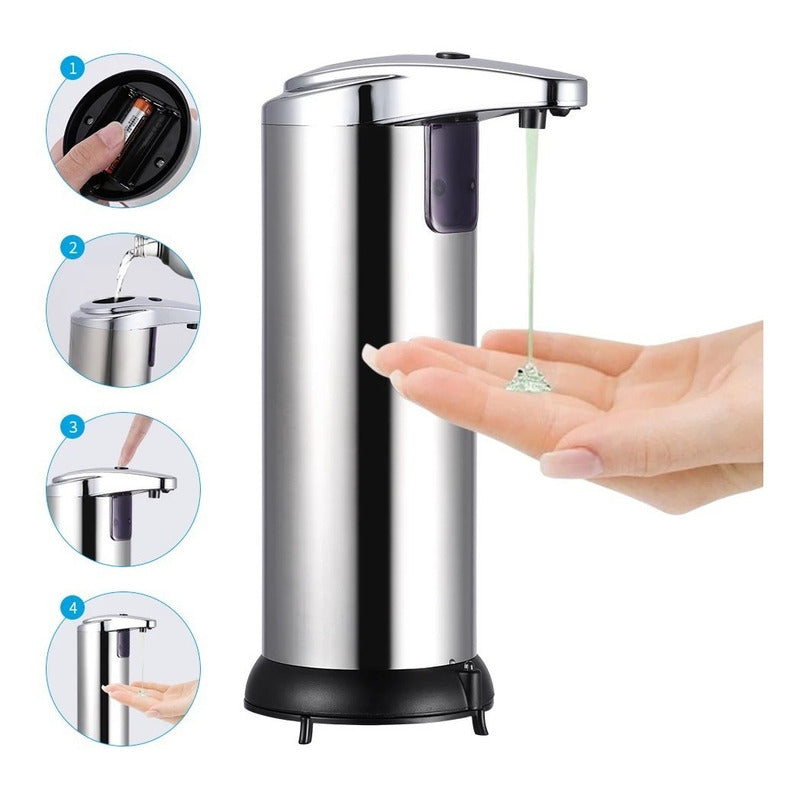 1

2

3

4