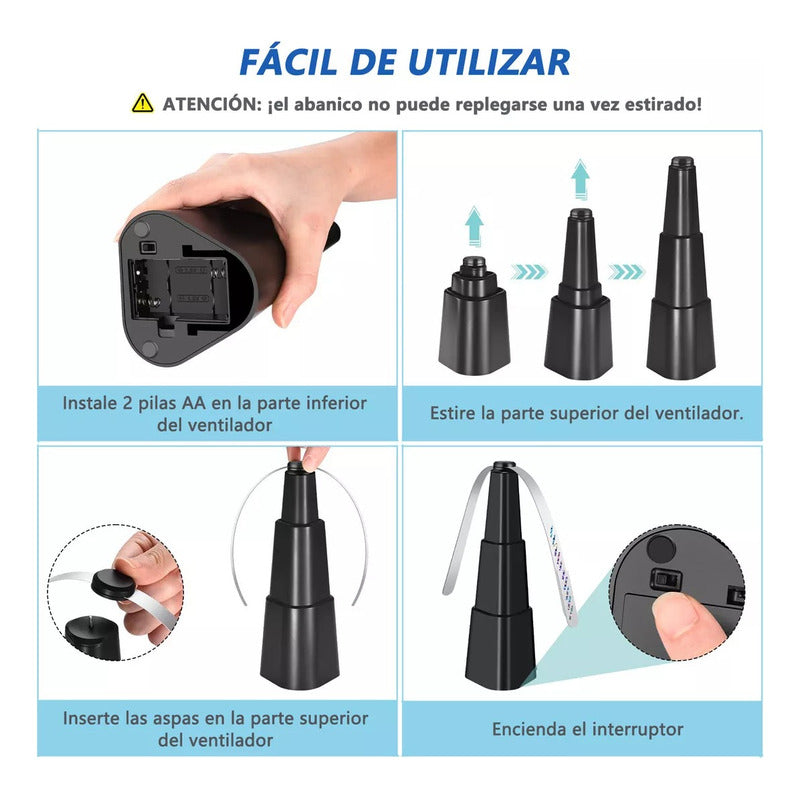 FÁCIL DE UTILIZAR

ATENCIÓN: ¡el abanico no puede replegarse una vez estirado!

Instale 2 pilas AA en la parte inferior del ventilador

Estire la parte superior del ventilador.

Inserte las aspas en la parte superior del ventilador

Encienda el interruptor